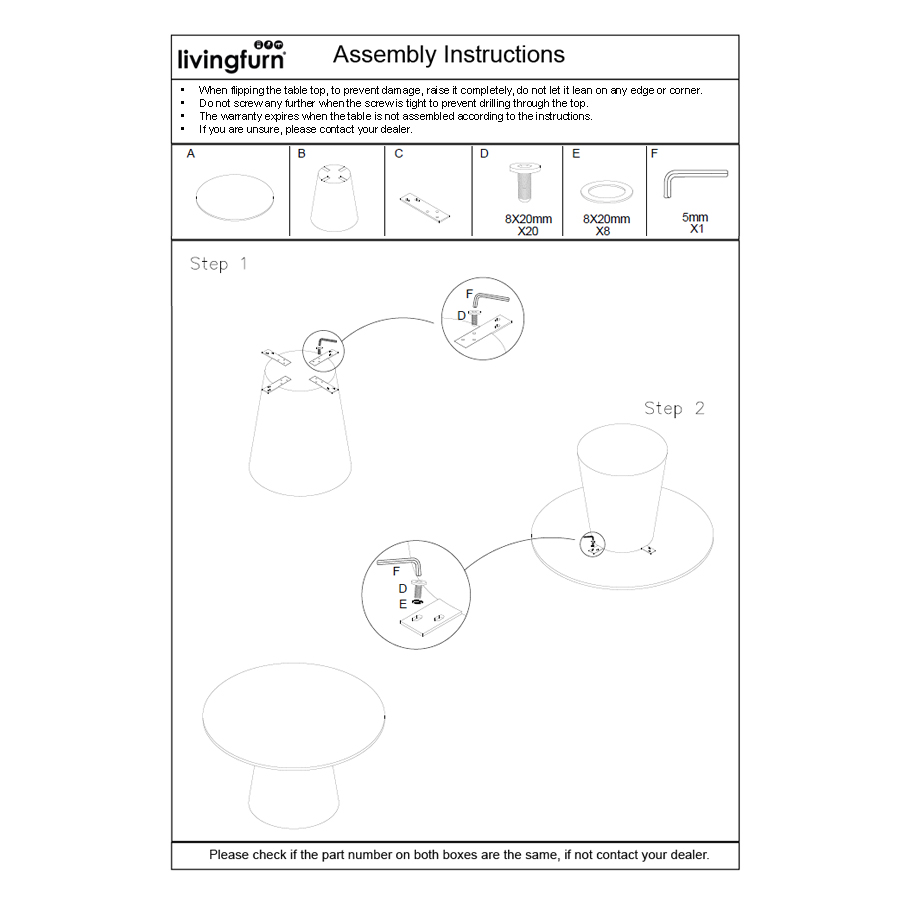 livingfurn

Assembly Instructions

- When flipping the table top, to prevent damage, raise it completely, do not let it lean on any edge or corner.
- Do not screw any further when the screw is tight to prevent drilling through the top.
- The warranty expires when the table is not assembled according to the instructions.
- If you are unsure, please contact your dealer.

| A | B | C | D | E | F |
|---|---|---|---|---|---|
| | | | 8X20mm X20 | 8X20mm X8 | 5mm X1 |

Step 1

F
D

Step 2

F
D
E

Please check if the part number on both boxes are the same, if not contact your dealer.