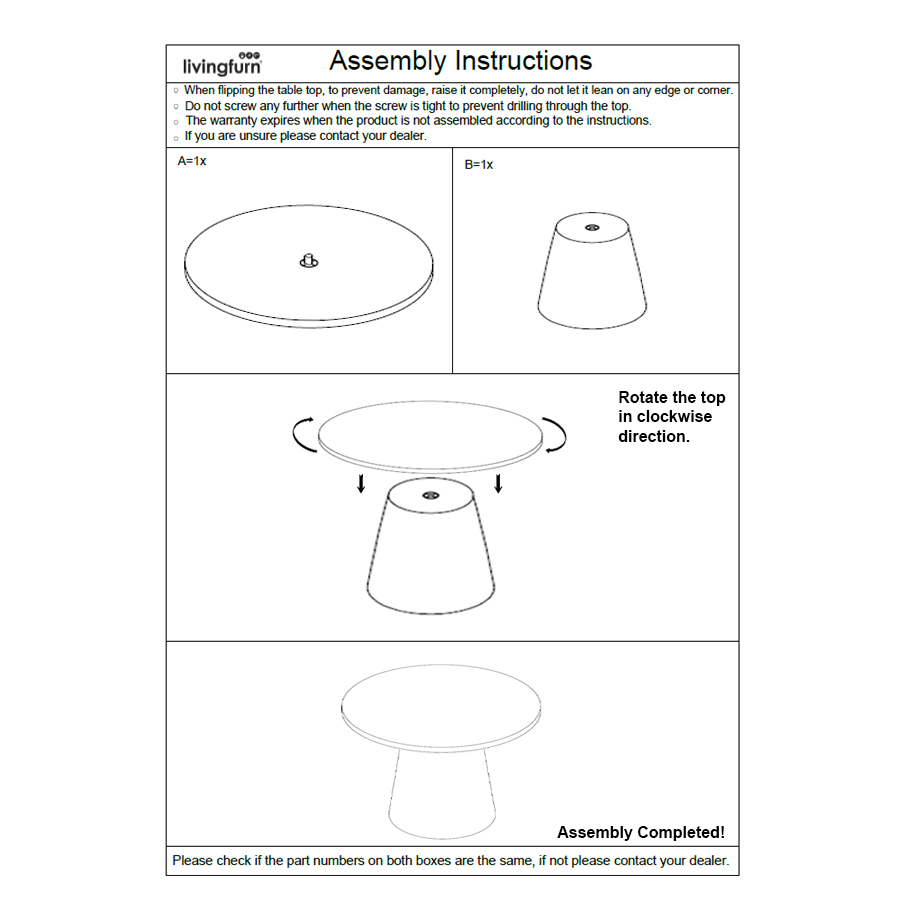 livingfurn

Assembly Instructions

○ When flipping the table top, to prevent damage, raise it completely, do not let it lean on any edge or corner.
○ Do not screw any further when the screw is tight to prevent drilling through the top.
○ The warranty expires when the product is not assembled according to the instructions.
○ If you are unsure please contact your dealer.

A=1x

B=1x

Rotate the top in clockwise direction.

Assembly Completed!

Please check if the part numbers on both boxes are the same, if not please contact your dealer.