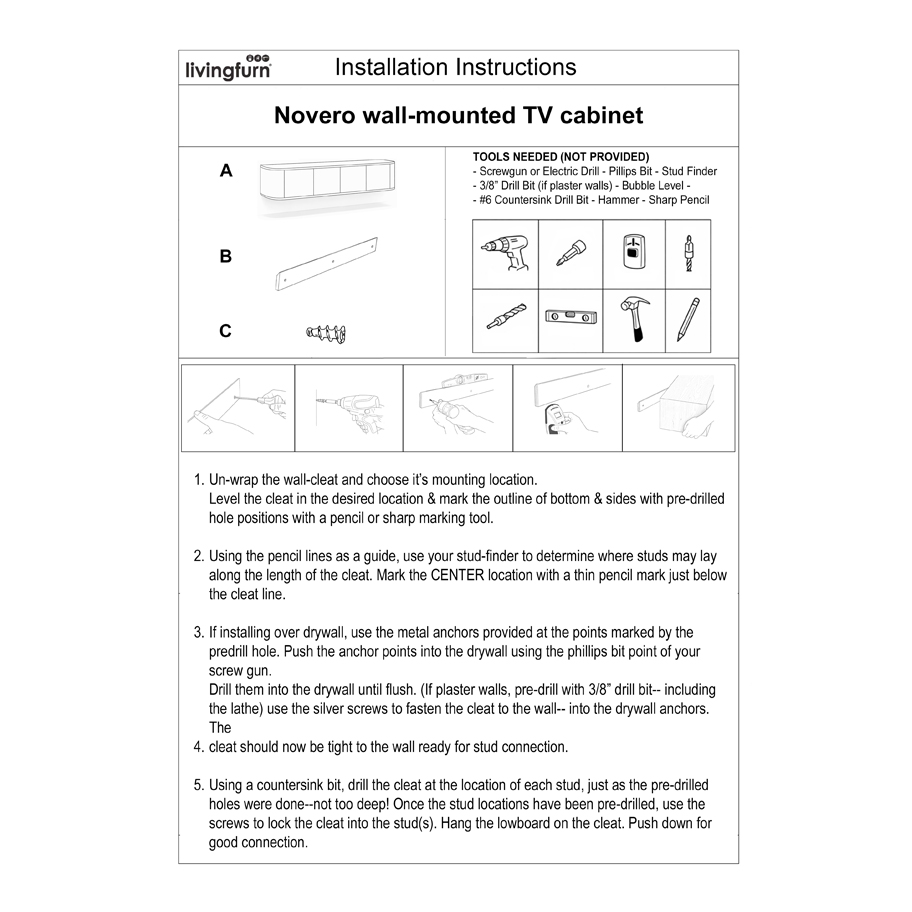 livingfurn

Installation Instructions

Novero wall-mounted TV cabinet

A

B

C

TOOLS NEEDED (NOT PROVIDED)
- Screwgun or Electric Drill - Pillips Bit - Stud Finder
- 3/8" Drill Bit (if plaster walls) - Bubble Level -
- #6 Countersink Drill Bit - Hammer - Sharp Pencil

1. Un-wrap the wall-cleat and choose it's mounting location. Level the cleat in the desired location & mark the outline of bottom & sides with pre-drilled hole positions with a pencil or sharp marking tool.

2. Using the pencil lines as a guide, use your stud-finder to determine where studs may lay along the length of the cleat. Mark the CENTER location with a thin pencil mark just below the cleat line.

3. If installing over drywall, use the metal anchors provided at the points marked by the predrill hole. Push the anchor points into the drywall using the phillips bit point of your screw gun.
Drill them into the drywall until flush. (If plaster walls, pre-drill with 3/8" drill bit-- including the lathe) use the silver screws to fasten the cleat to the wall-- into the drywall anchors. The

4. cleat should now be tight to the wall ready for stud connection.

5. Using a countersink bit, drill the cleat at the location of each stud, just as the pre-drilled holes were done--not too deep! Once the stud locations have been pre-drilled, use the screws to lock the cleat into the stud(s). Hang the lowboard on the cleat. Push down for good connection.